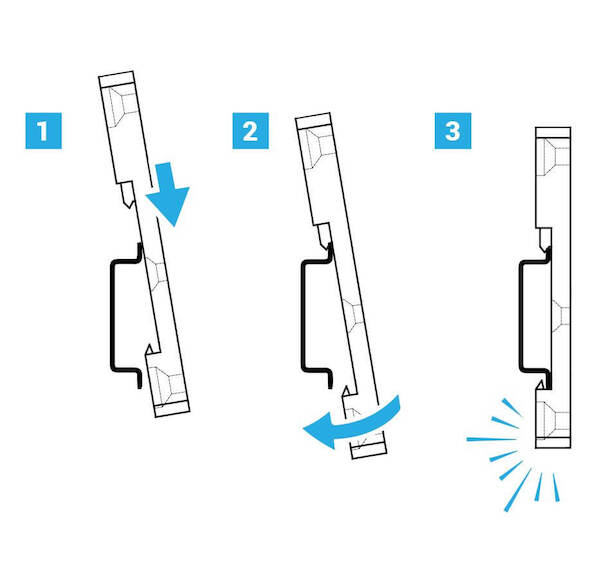 1

2

3