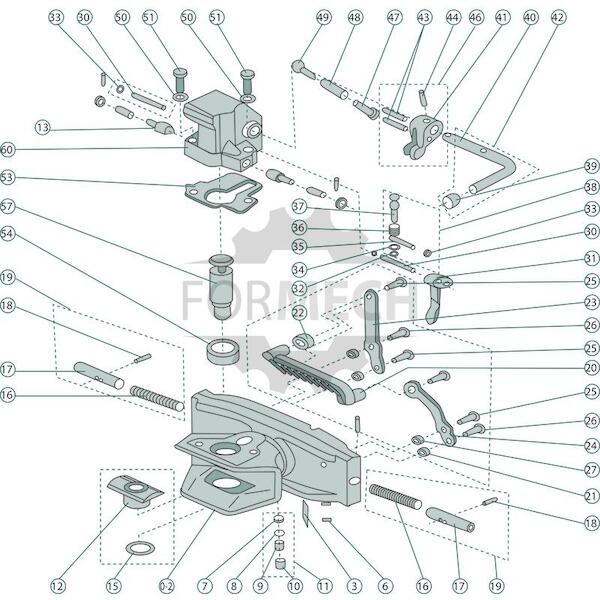 33 30 50 51 50 51 49 48 47 43 44 46 41 40 42

13
60
53
57
54
19
18
17
16

39
38
33
30
31
25
23
26
25
20
25
26
24
27
21
18

37
36
35
34
32
22

FORMECH

12 15 0-2 7 8 9 10 11 3 6 16 17 19