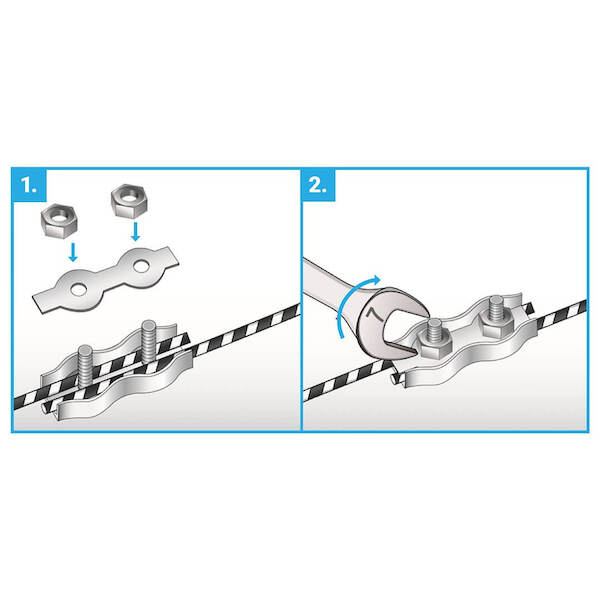 1.

2.

7