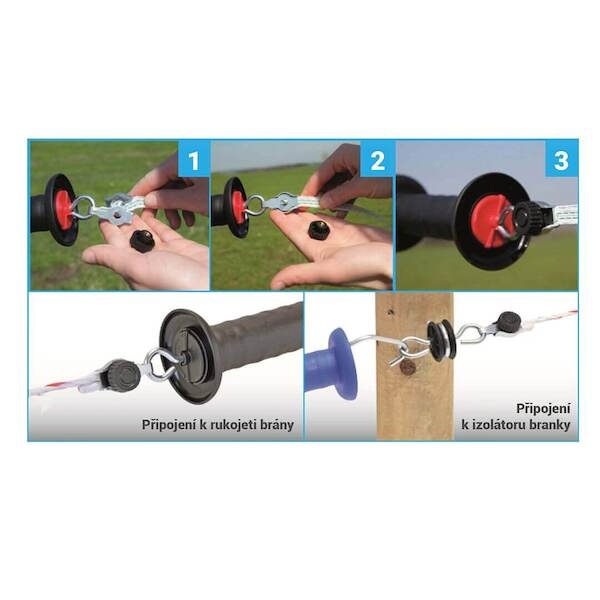 1

2

3

Připojení k rukojeti brány

Připojení k izolátoru branky