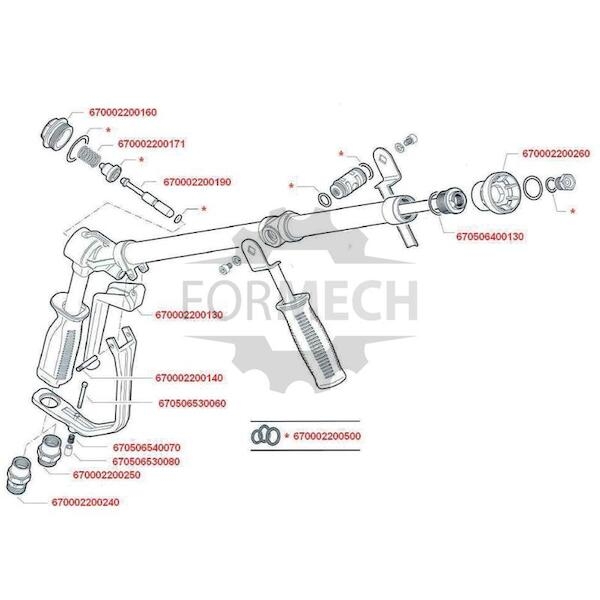 670002200160
*
670002200171
*
670002200190
*
*
*
670002200260
*
670506400130
FORMECH
670002200130
670002200140
670506530060
* 670002200500
670506540070
670506530080
670002200250
670002200240